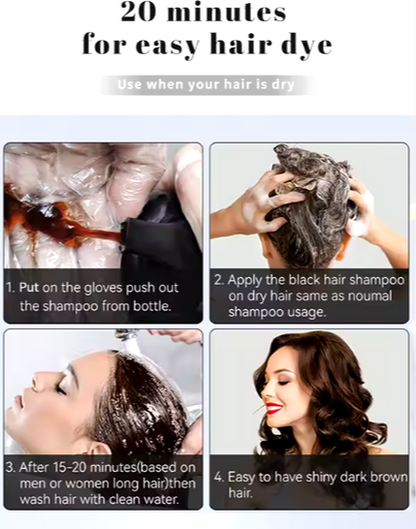 20 minutes
for easy hair dye

Use when your hair is dry

1. Put on the gloves push out the shampoo from bottle.

2. Apply the black hair shampoo on dry hair same as noumal shampoo usage.

3. After 15-20 minutes(based on men or women long hair)then wash hair with clean water.

4. Easy to have shiny dark brown hair.