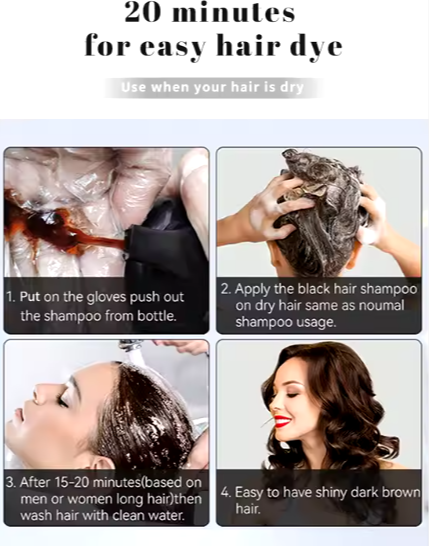 20 minutes
for easy hair dye

Use when your hair is dry

1. Put on the gloves push out the shampoo from bottle.

2. Apply the black hair shampoo on dry hair same as noumal shampoo usage.

3. After 15-20 minutes(based on men or women long hair)then wash hair with clean water.

4. Easy to have shiny dark brown hair.