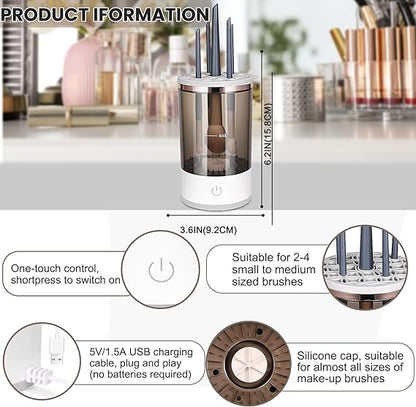 PRODUCT IFORMATION

6.2IN(15.8CM)

3.6IN(9.2CM)

One-touch control, shortpress to switch on

Suitable for 2-4 small to medium sized brushes

5V/1.5A USB charging cable, plug and play (no batteries required)

Silicone cap, suitable for almost all sizes of make-up brushes