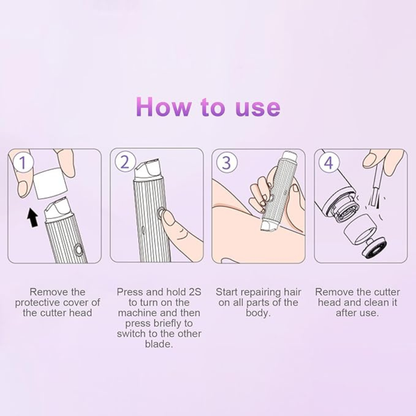 How to use

1

2

3

4

Remove the protective cover of the cutter head

Press and hold 2S to turn on the machine and then press briefly to switch to the other blade.

Start repairing hair on all parts of the body.

Remove the cutter head and clean it after use.