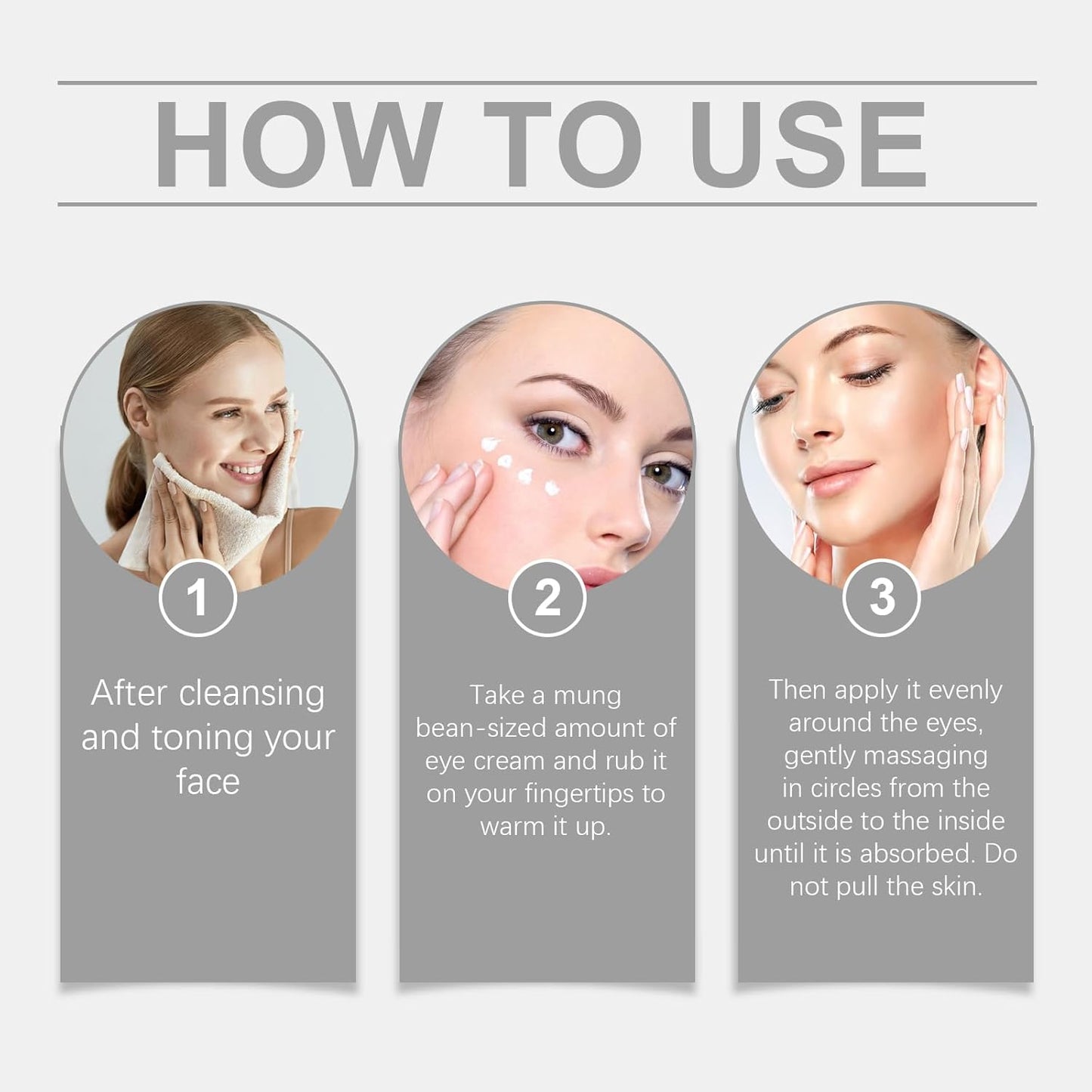 HOW TO USE

1

After cleansing and toning your face

2

Take a mung bean-sized amount of eye cream and rub it on your fingertips to warm it up.

3

Then apply it evenly around the eyes, gently massaging in circles from the outside to the inside until it is absorbed. Do not pull the skin.