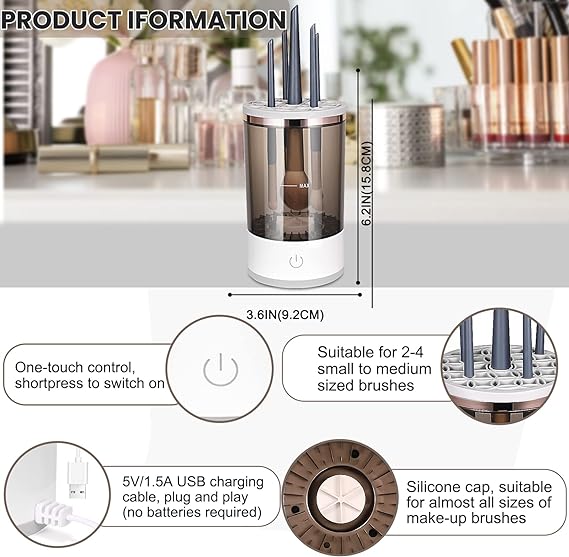 PRODUCT IFORMATION

MAX

6.2IN(15.8CM)

3.6IN(9.2CM)

One-touch control, shortpress to switch on

Suitable for 2-4 small to medium sized brushes

5V/1.5A USB charging cable, plug and play (no batteries required)

Silicone cap, suitable for almost all sizes of make-up brushes